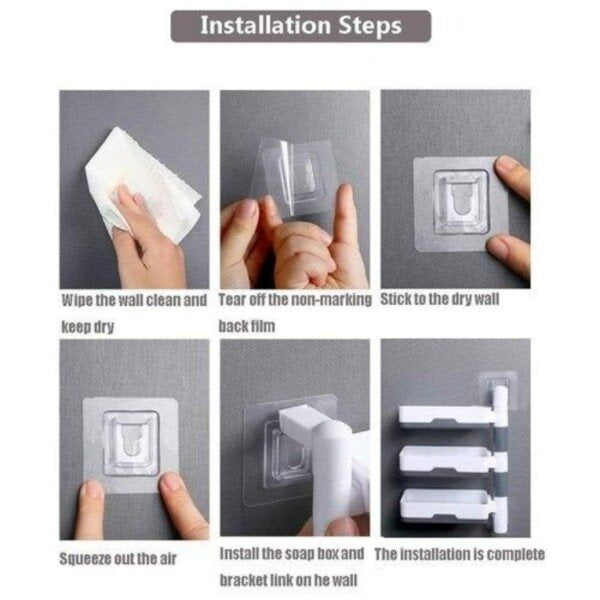 Installation Steps

Wipe the wall clean and keep dry

Tear off the non-marking back film

Stick to the dry wall

Squeeze out the air

Install the soap box and bracket link on he wall

The installation is complete