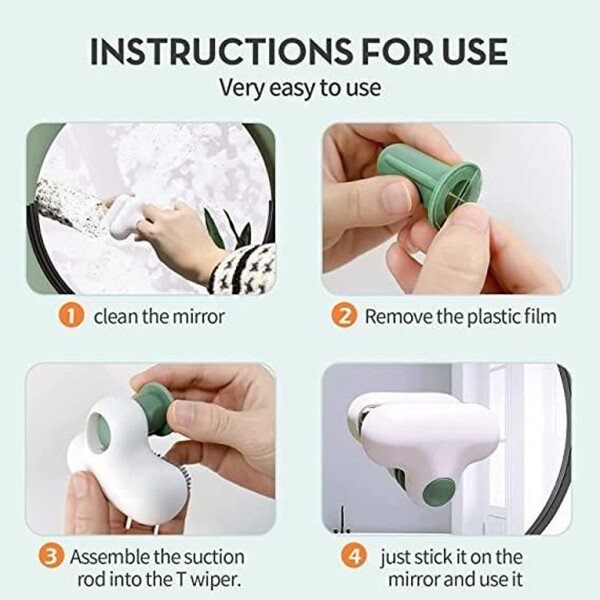 INSTRUCTIONS FOR USE
Very easy to use

1 clean the mirror

2 Remove the plastic film

3 Assemble the suction rod into the T wiper.

4 just stick it on the mirror and use it