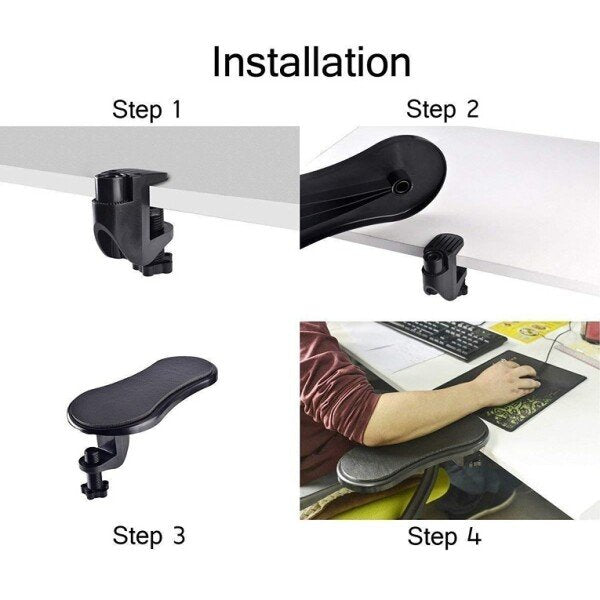 Installation

Step 1

Step 2

Step 3

Step 4