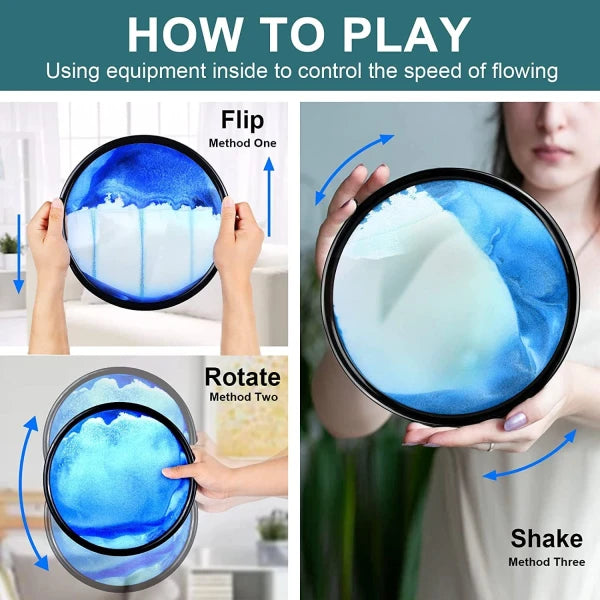 HOW TO PLAY
Using equipment inside to control the speed of flowing

Flip
Method One

Rotate
Method Two

Shake
Method Three