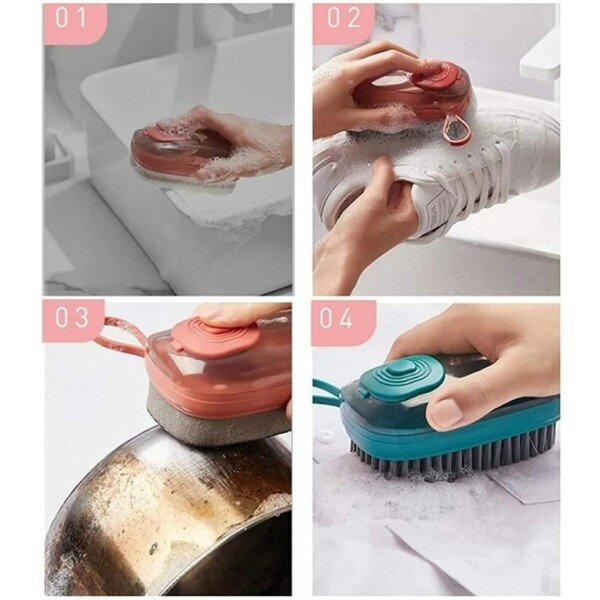 01

02

03

04