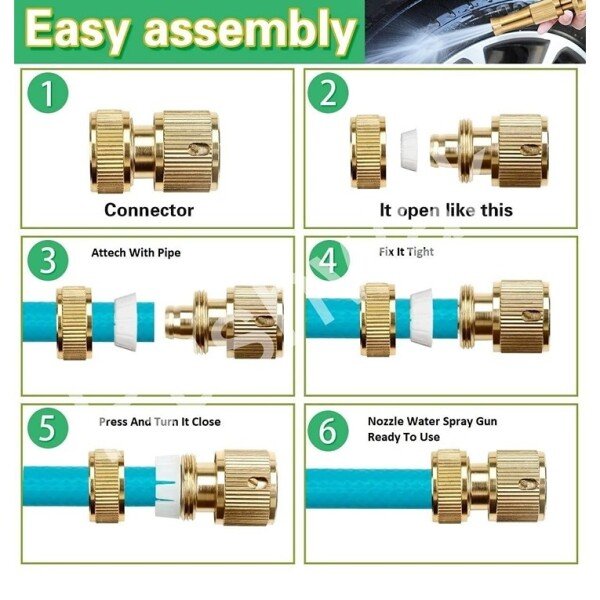 Easy assembly

1

Connector

2

It open like this

3

Attech With Pipe

4

Fix It Tight

5

Press And Turn It Close

6

Nozzle Water Spray Gun Ready To Use